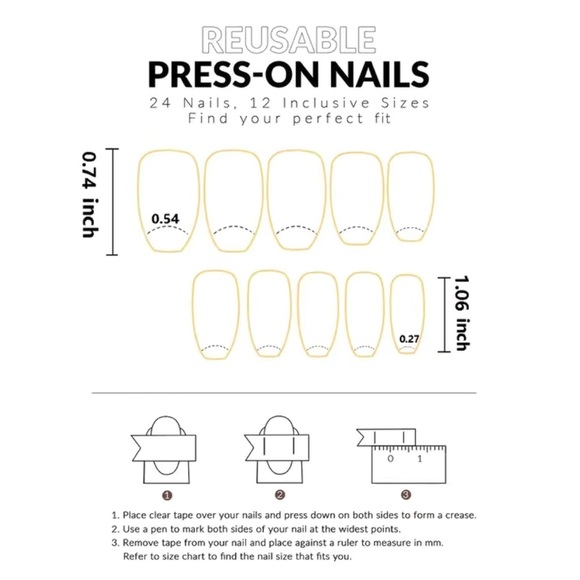 REUSABLE
PRESS-ON NAILS
24 Nails, 12 Inclusive Sizes
Find your perfect fit

0.74 inch
0.54

1.06 inch
0.27

0 1

1 2 3

1. Place clear tape over your nails and press down on both sides to form a crease.
2. Use a pen to mark both sides of your nail at the widest points.
3. Remove tape from your nail and place against a ruler to measure in mm. Refer to size chart to find the nail size that fits you.